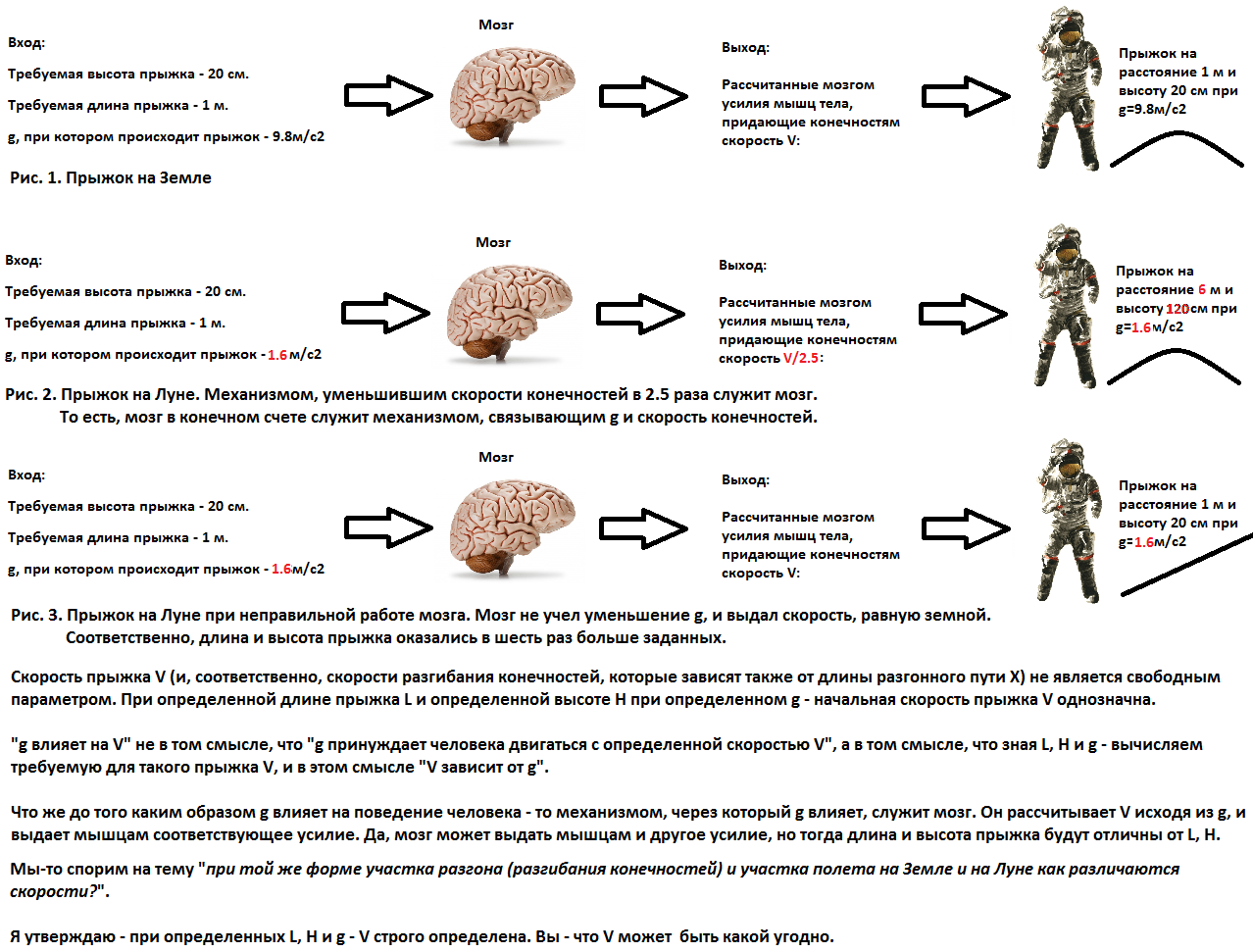 Вход:

Требуемая высота прыжка - 20 см.

Требуемая длина прыжка - 1 м.

g, при котором происходит прыжок - 9.8м/с2

Мозг

Выход:

Рассчитанные мозгом усилия мышц тела, придающие конечностям скорость V:

Прыжок на расстояние 1 м и высоту 20 см при g=9.8м/с2

Рис. 1. Прыжок на Земле

Вход:

Требуемая высота прыжка - 20 см.

Требуемая длина прыжка - 1 м.

g, при котором происходит прыжок - 1.6 м/с2

Мозг

Выход:

Рассчитанные мозгом усилия мышц тела, придающие конечностям скорость V/2.5:

Прыжок на расстояние 6 м и высоту 120см при g=1.6м/с2

Рис. 2. Прыжок на Луне. Механизмом, уменьшившим скорости конечностей в 2.5 раза служит мозг. То есть, мозг в конечном счете служит механизмом, связывающим g и скорость конечностей.

Вход:

Требуемая высота прыжка - 20 см.

Требуемая длина прыжка - 1 м.

g, при котором происходит прыжок - 1.6м/с2

Мозг

Выход:

Рассчитанные мозгом усилия мышц тела, придающие конечностям скорость V:

Прыжок на расстояние 1 м и высоту 20 см при g=1.6м/с2

Рис. 3. Прыжок на Луне при неправильной работе мозга. Мозг не учел уменьшение g, и выдал скорость, равную земной. Соответственно, длина и высота прыжка оказались в шесть раз больше заданных.

Скорость прыжка V (и, соответственно, скорости разгибания конечностей, которые зависят также от длины разгонного пути X) не является свободным параметром. При определенной длине прыжка L и определенной высоте H при определенном g - начальная скорость прыжка V однозначна.

"g влияет на V" не в том смысле, что "g принуждает человека двигаться с определенной скоростью V", а в том смысле, что зная L, H и g - вычисляем требуемую для такого прыжка V, и в этом смысле "V зависит от g".

Что же до того каким образом g влияет на поведение человека - то механизмом, через который g влияет, служит мозг. Он рассчитывает V исходя из g, и выдает мышцам соответствующее усилие. Да, мозг может выдать мышцам и другое усилие, но тогда длина и высота прыжка будут отличны от L, H.

Мы-то спорим на тему "при той же форме участка разгона (разгибания конечностей) и участка полета на Земле и на Луне как различаются скорости?".

Я утверждаю - при определенных L, H и g - V строго определена. Вы - что V может быть какой угодно.