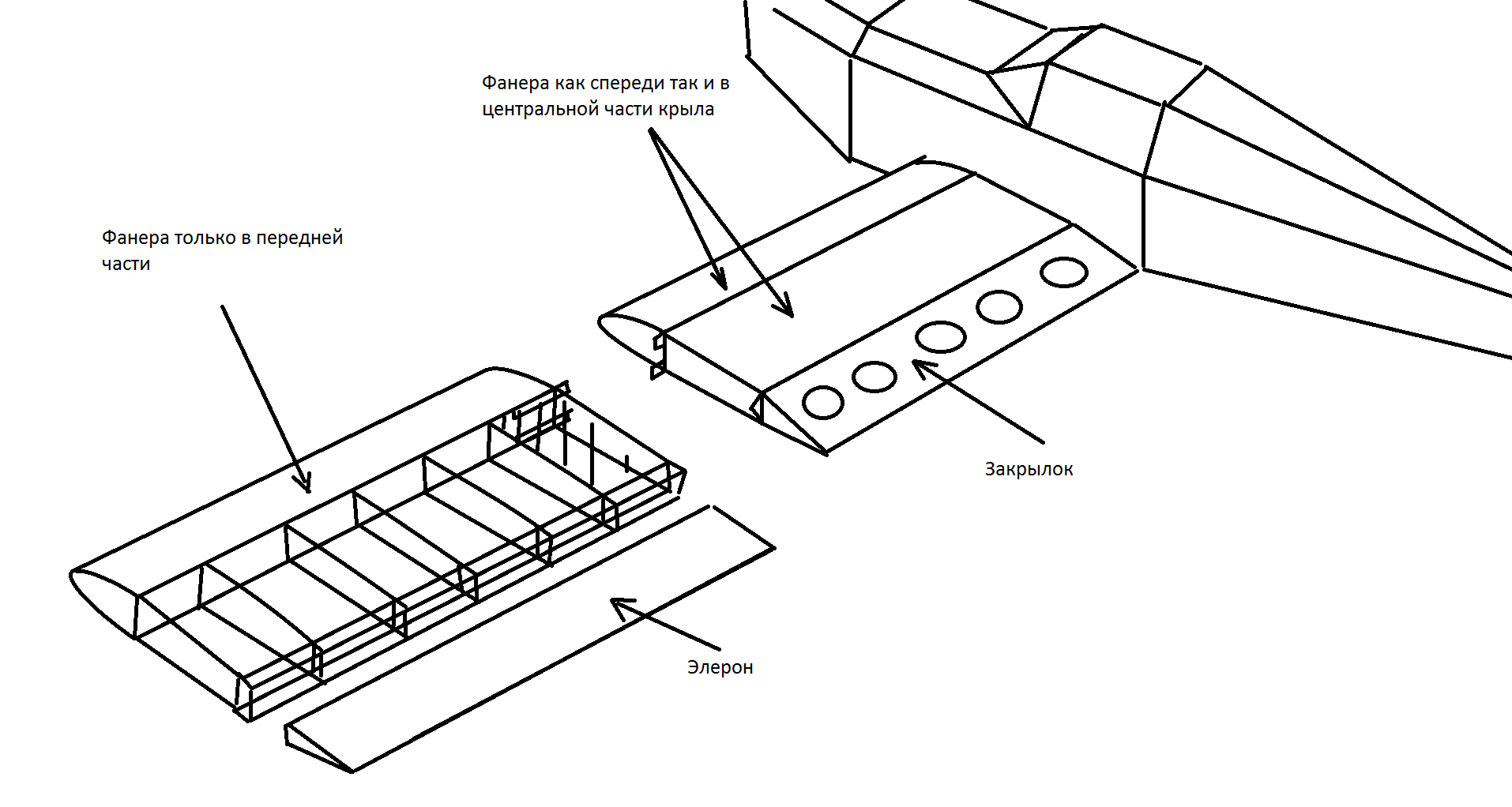 Фанера как спереди так и в центральной части крыла

Фанера только в передней части

Закрылок

Элерон