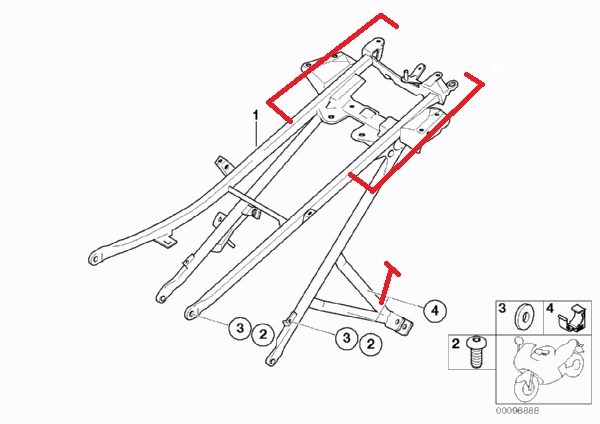 1
3 2
3 2
4
3
4
2
00096888