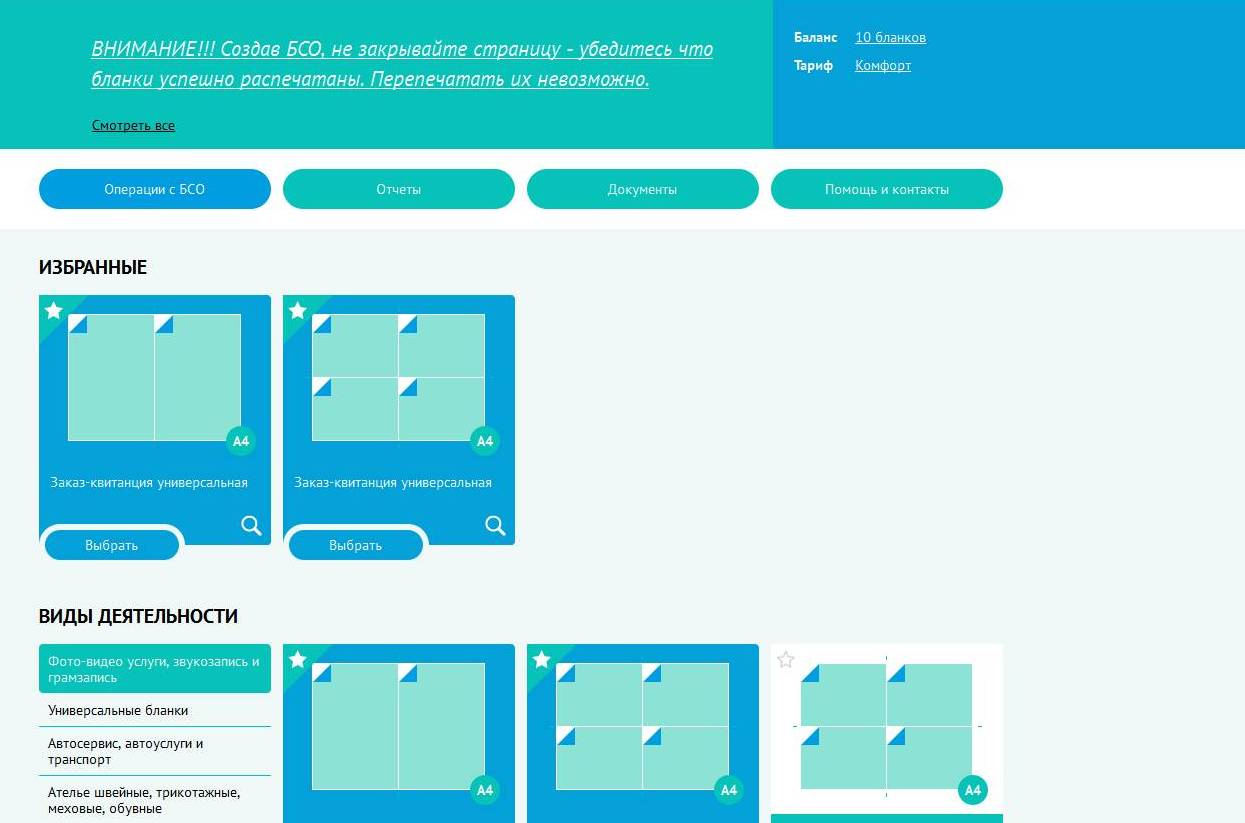 ВНИМАНИЕ!!! Создав БСО, не закрывайте страницу - убедитесь что бланки успешно распечатаны. Перепечатать их невозможно.

Смотреть все

Баланс 10 бланков
Тариф Комфорт

Операции с БСО
Отчеты
Документы
Помощь и контакты

ИЗБРАННЫЕ

A4
Заказ-квитанция универсальная
Выбрать

A4
Заказ-квитанция универсальная
Выбрать

ВИДЫ ДЕЯТЕЛЬНОСТИ

Фото-видео услуги, звукозапись и грамзапись
Универсальные бланки
Автосервис, автоуслуги и транспорт
Ателье швейные, трикотажные, меховые, обувные

A4
A4
A4