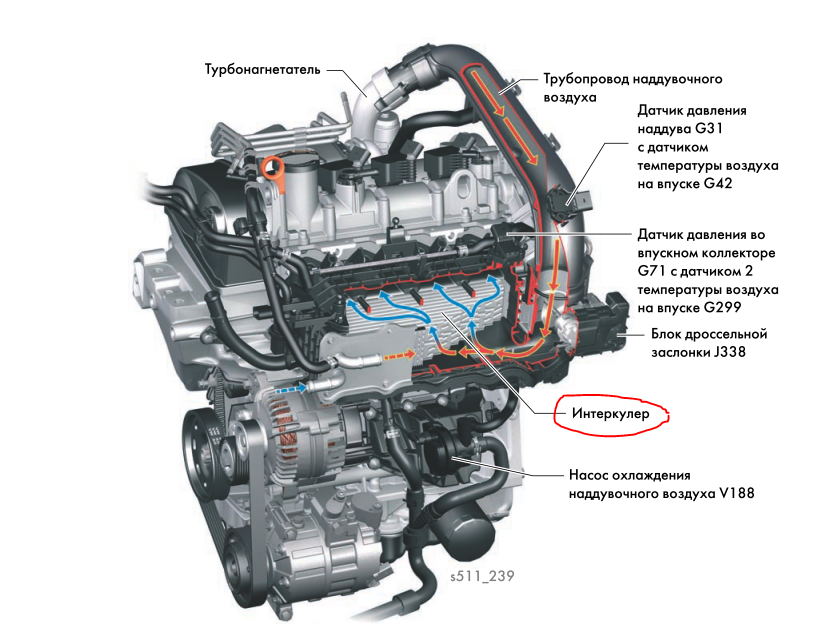 Турбонагнетатель

Трубопровод наддувочного воздуха

Датчик давления наддува G31 с датчиком температуры воздуха на впуске G42

Датчик давления во впускном коллекторе G71 с датчиком 2 температуры воздуха на впуске G299

Блок дроссельной заслонки J338

Интеркулер

Насос охлаждения наддувочного воздуха V188

s511_239