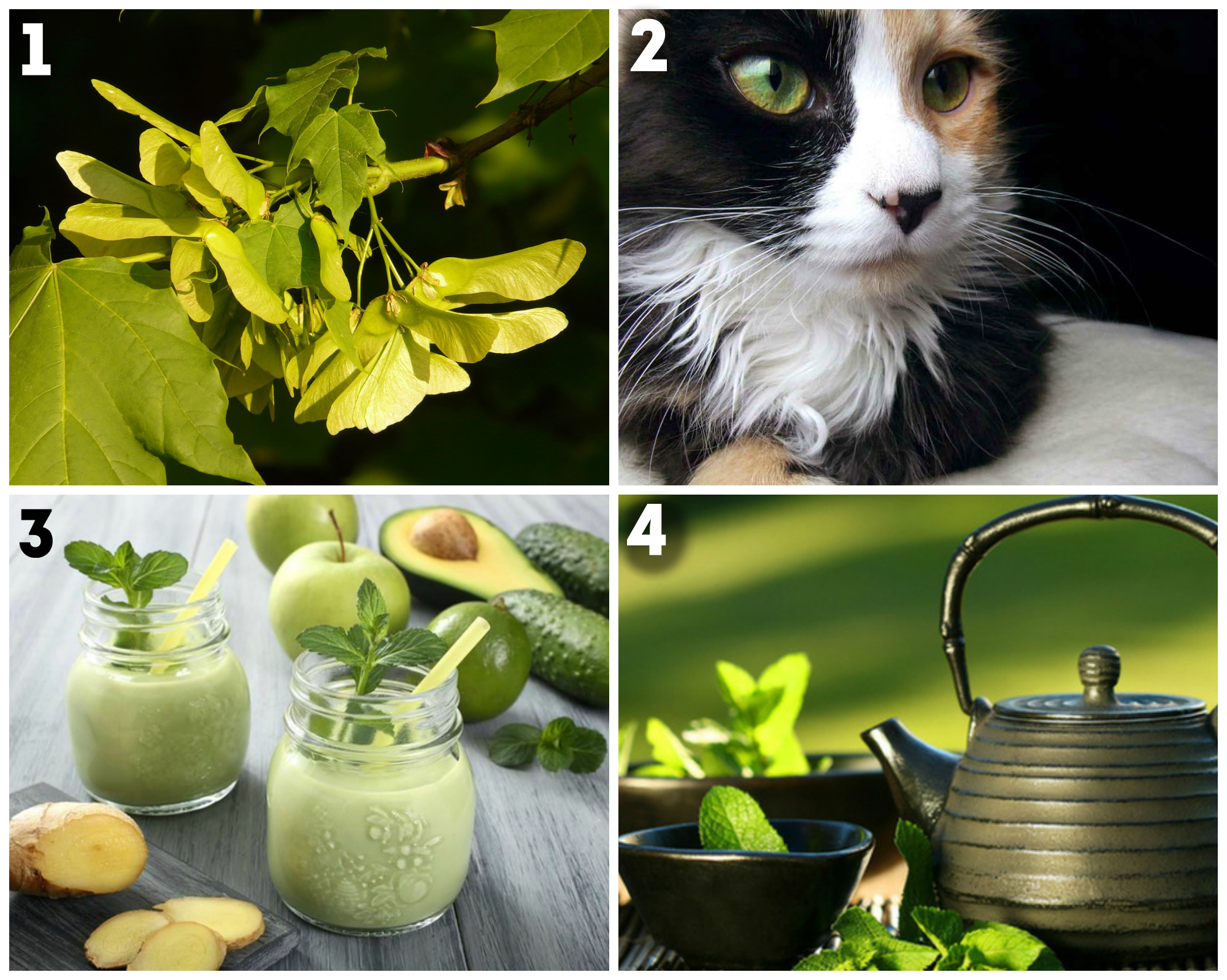 1

2

3

4