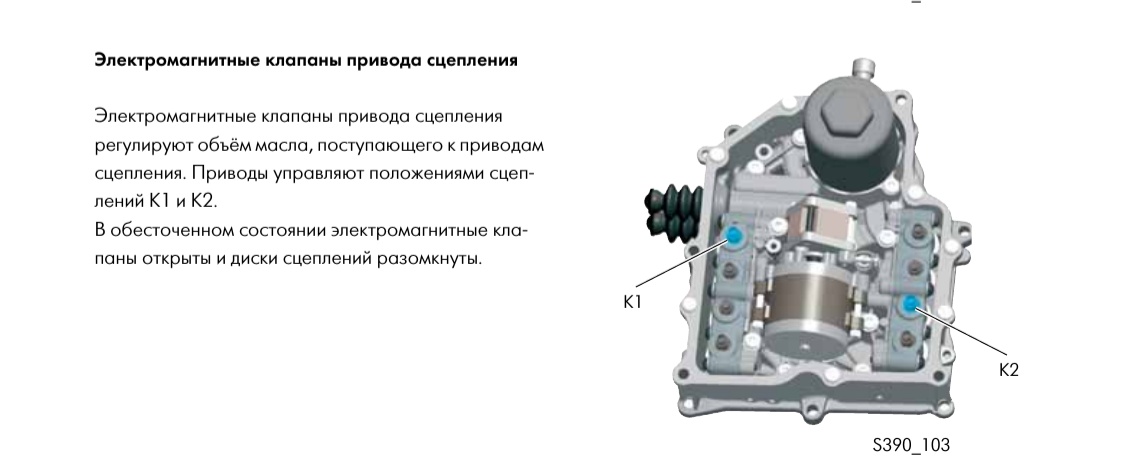 Электромагнитные клапаны привода сцепления

Электромагнитные клапаны привода сцепления регулируют объём масла, поступающего к приводам сцепления. Приводы управляют положениями сцеплений K1 и K2.
В обесточенном состоянии электромагнитные клапаны открыты и диски сцеплений разомкнуты.

K1

K2

S390_103