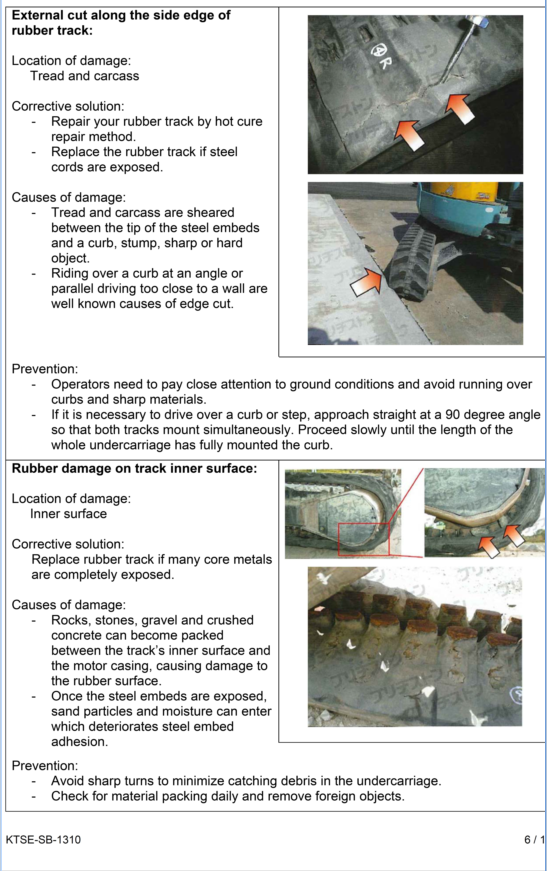 **External cut along the side edge of rubber track:**

Location of damage:
Tread and carcass

Corrective solution:
- Repair your rubber track by hot cure repair method.
- Replace the rubber track if steel cords are exposed.

Causes of damage:
- Tread and carcass are sheared between the tip of the steel embeds and a curb, stump, sharp or hard object.
- Riding over a curb at an angle or parallel driving too close to a wall are well known causes of edge cut.

Prevention:
- Operators need to pay close attention to ground conditions and avoid running over curbs and sharp materials.
- If it is necessary to drive over a curb or step, approach straight at a 90 degree angle so that both tracks mount simultaneously. Proceed slowly until the length of the whole undercarriage has fully mounted the curb.

**Rubber damage on track inner surface:**

Location of damage:
Inner surface

Corrective solution:
Replace rubber track if many core metals are completely exposed.

Causes of damage:
- Rocks, stones, gravel and crushed concrete can become packed between the track's inner surface and the motor casing, causing damage to the rubber surface.
- Once the steel embeds are exposed, sand particles and moisture can enter which deteriorates steel embed adhesion.

Prevention:
- Avoid sharp turns to minimize catching debris in the undercarriage.
- Check for material packing daily and remove foreign objects.

KTSE-SB-1310

6 / 1