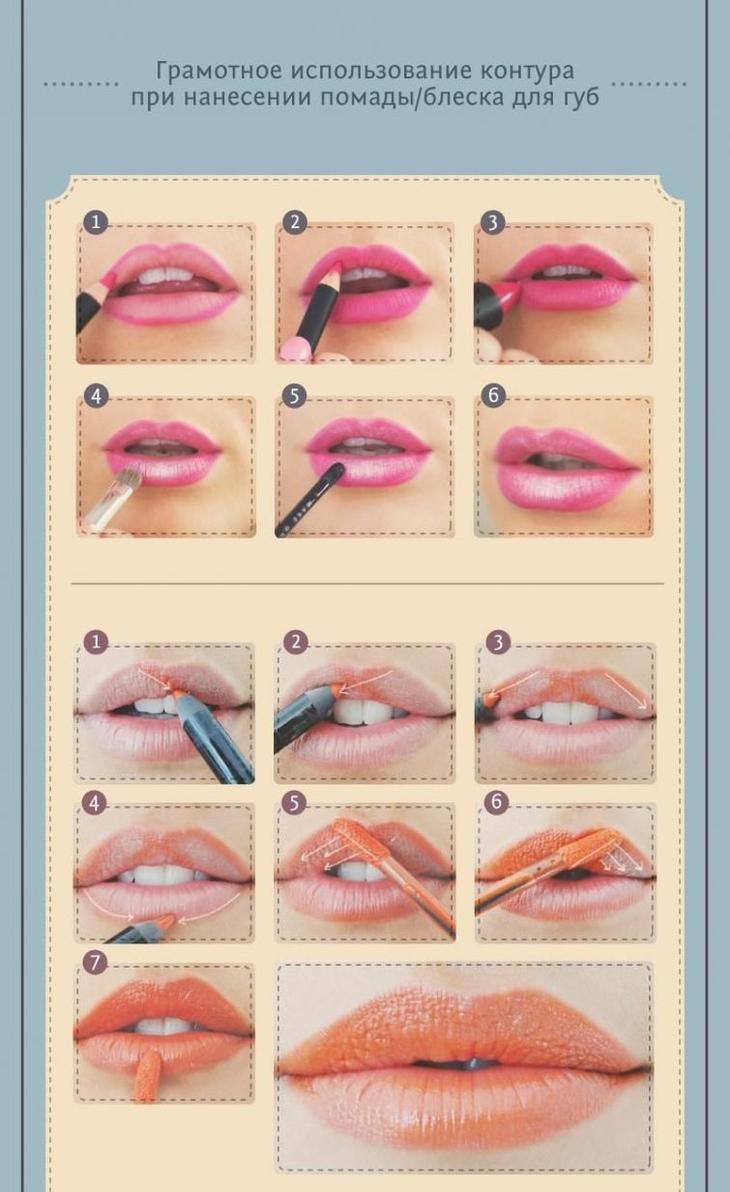 Грамотное использование контура при нанесении помады/блеска для губ

1
2
3
4
5
6

1
2
3
4
5
6
7