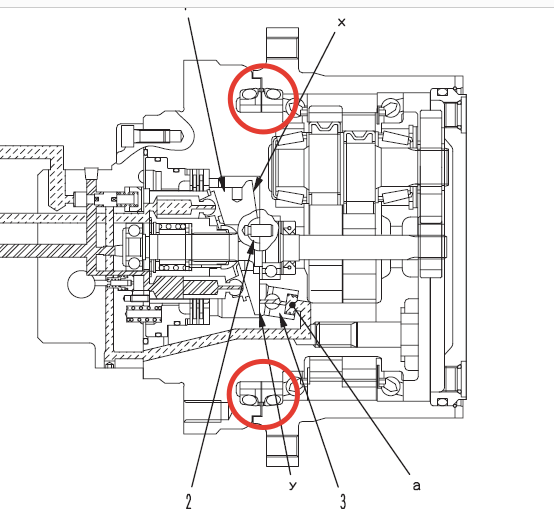 x
2
y
3
a